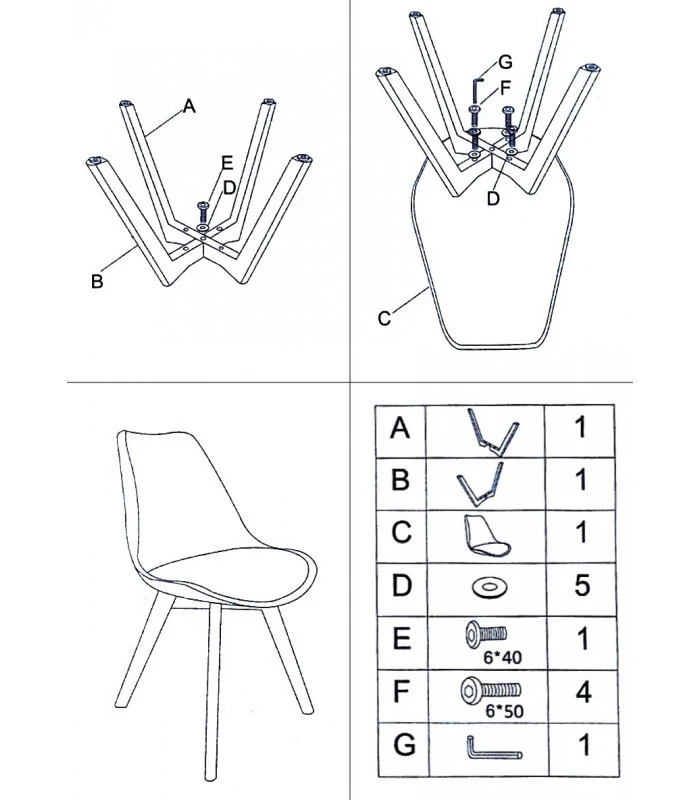 A
E
D
B

G
F
D
C

| A | | 1 |
|---|---|---|
| B | | 1 |
| C | | 1 |
| D | | 5 |
| E | 6*40 | 1 |
| F | 6*50 | 4 |
| G | | 1 |